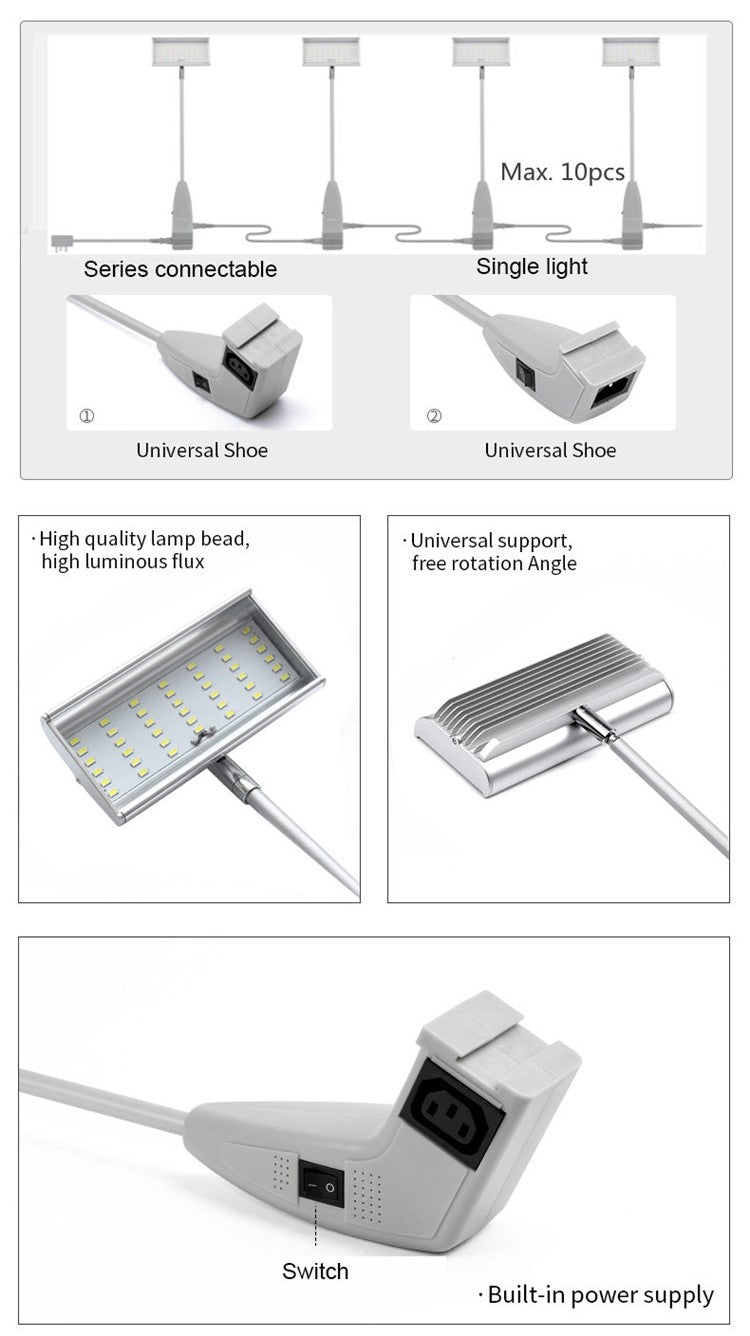 Max. 10pcs

Series connectable

Single light

①

Universal Shoe

②

Universal Shoe

· High quality lamp bead, high luminous flux

· Universal support, free rotation Angle

Switch

· Built-in power supply