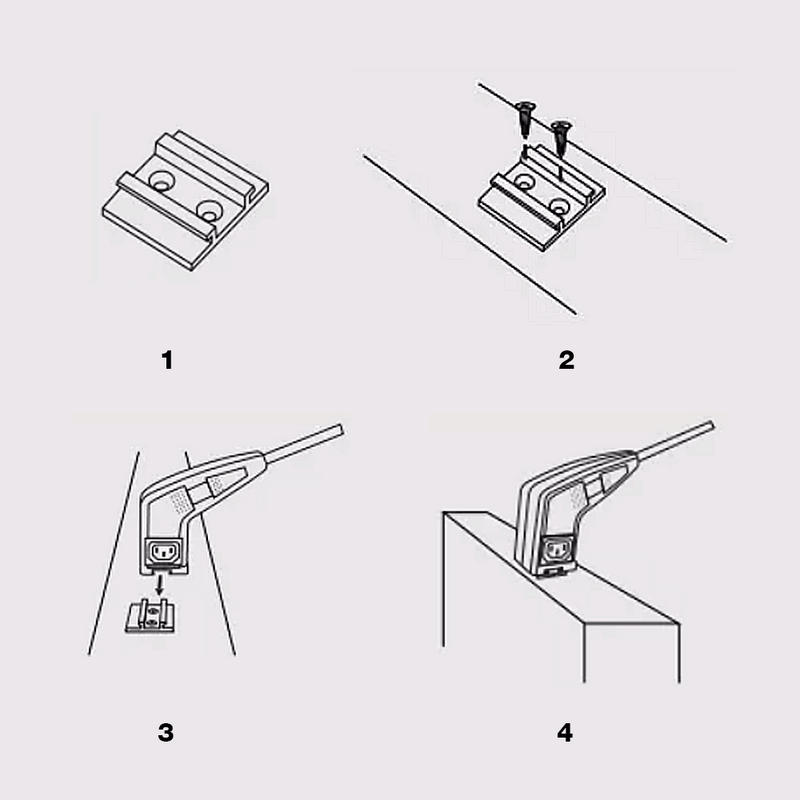 1

2

3

4