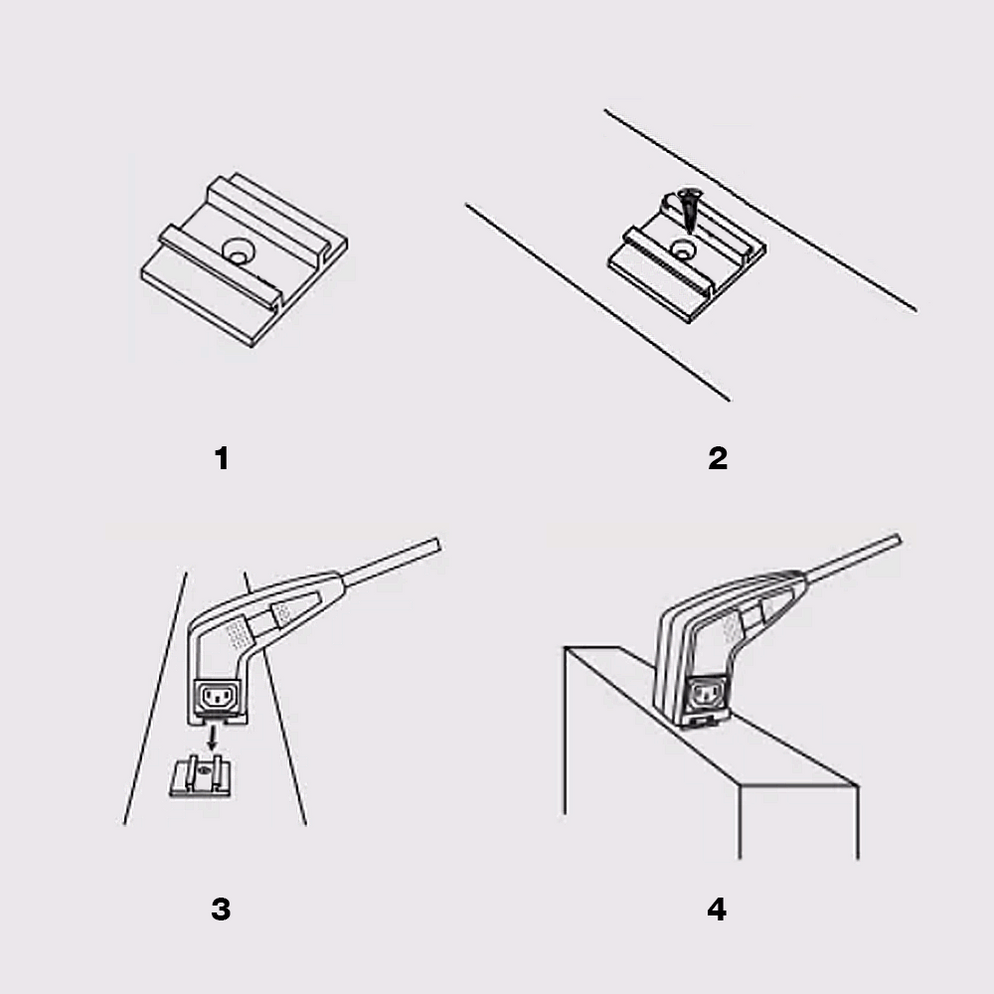 1

2

3

4