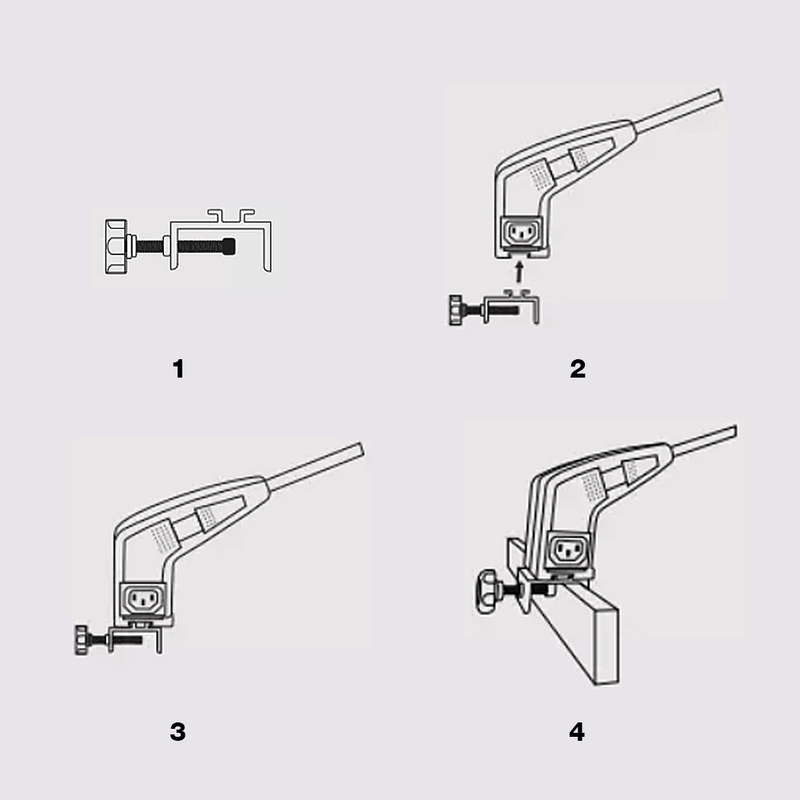 1

2

3

4