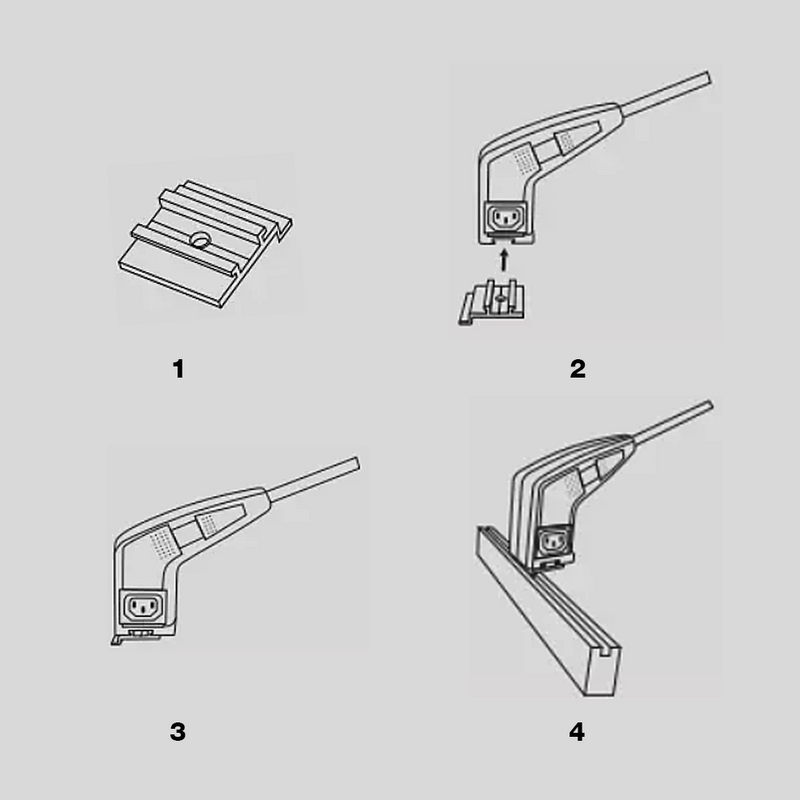 1

2

3

4