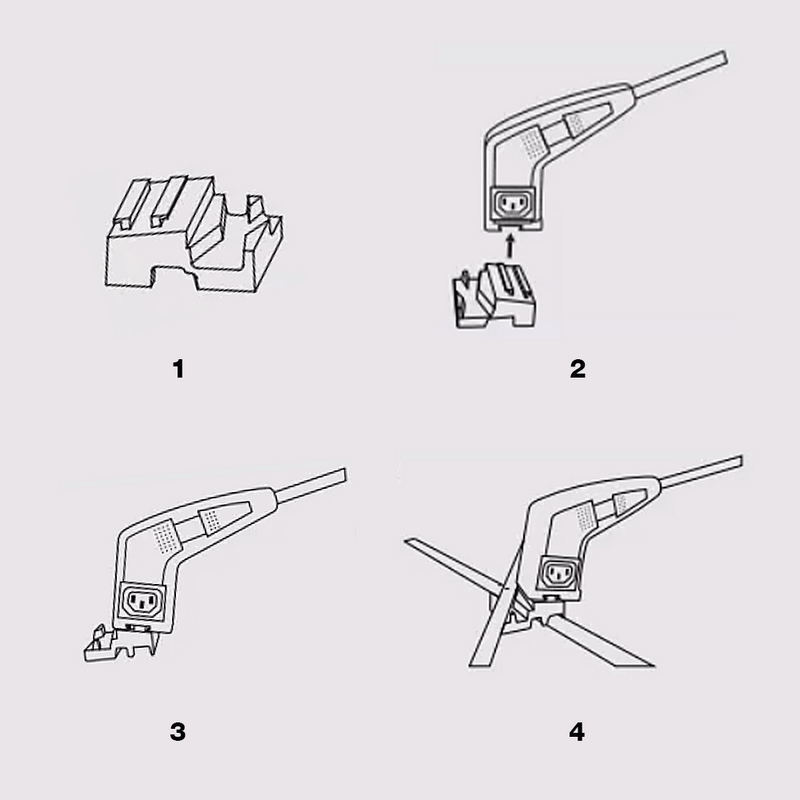 1

2

3

4