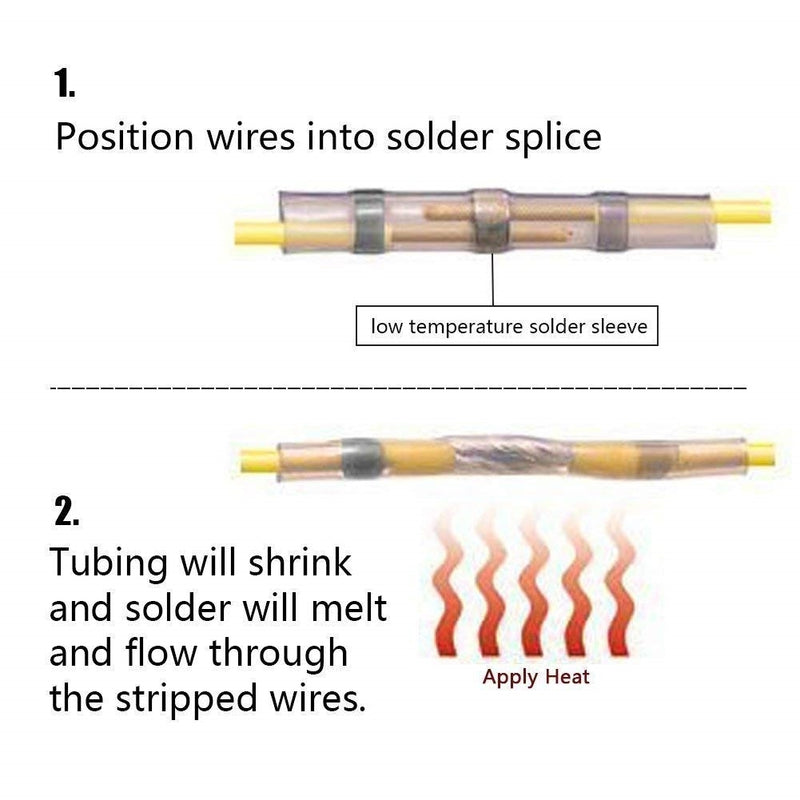 1.

Position wires into solder splice

low temperature solder sleeve

2.

Tubing will shrink and solder will melt and flow through the stripped wires.

Apply Heat